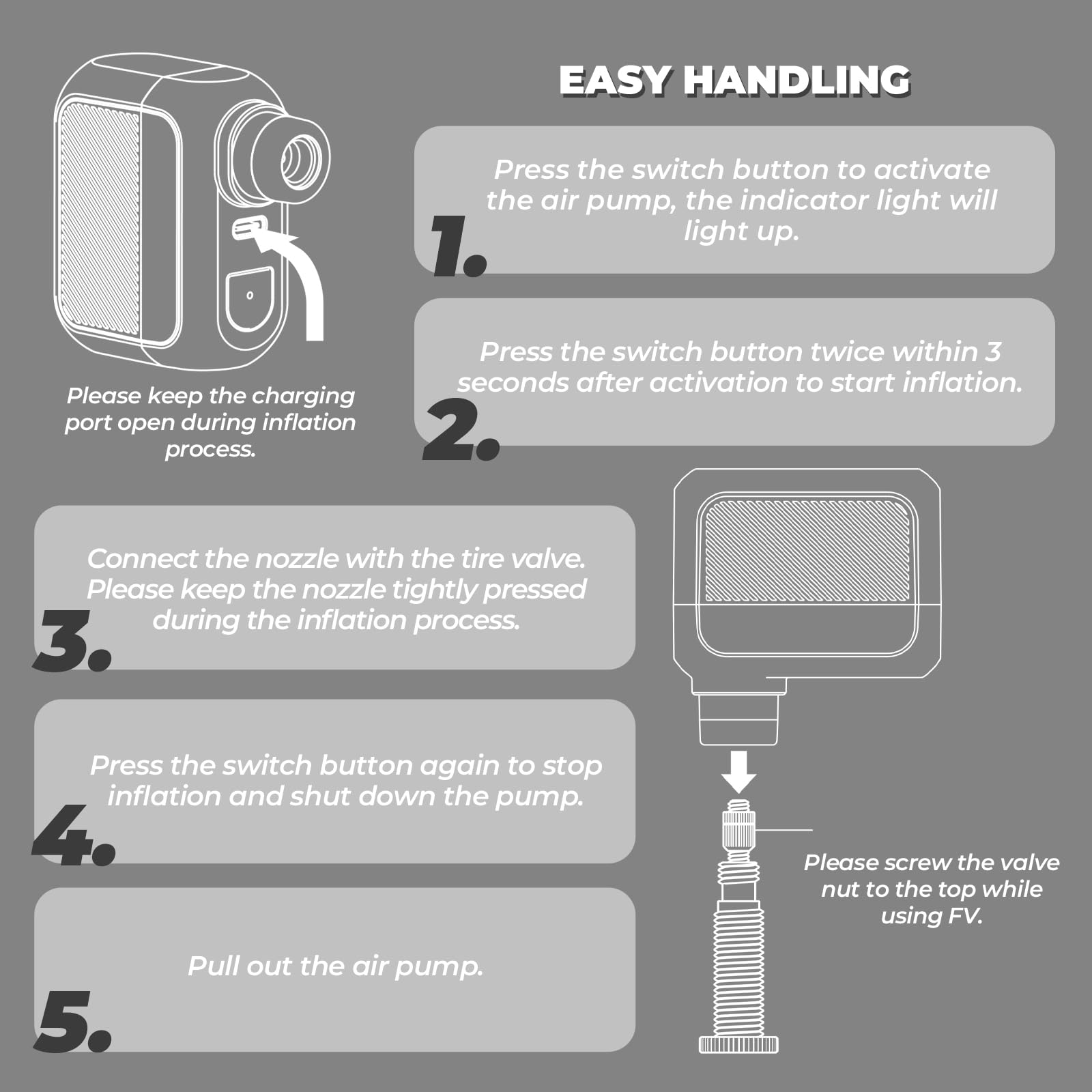 EASY HANDLING

Please keep the charging port open during inflation process.

1. Press the switch button to activate the air pump, the indicator light will light up.

2. Press the switch button twice within 3 seconds after activation to start inflation.

3. Connect the nozzle with the tire valve. Please keep the nozzle tightly pressed during the inflation process.

4. Press the switch button again to stop inflation and shut down the pump.

5. Pull out the air pump.

Please screw the valve nut to the top while using FV.